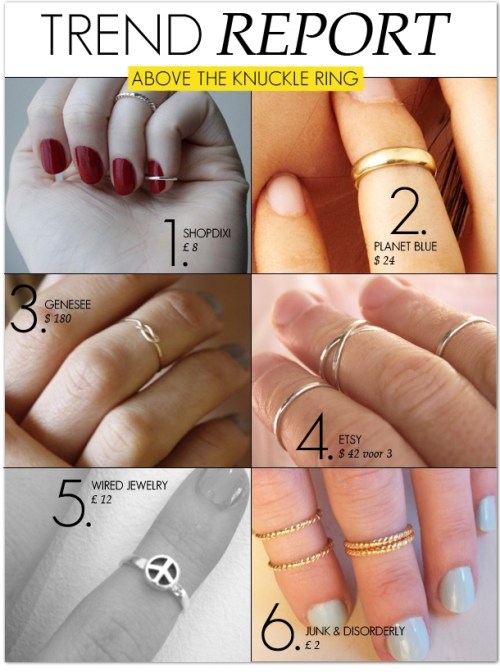 TREND REPORT

ABOVE THE KNUCKLE RING

1. SHOPDIXI
£ 8

2. PLANET BLUE
$ 24

3. GENESEE
$ 180

4. ETSY
$ 42 voor 3

5. WIRED JEWELRY
£ 12

6. JUNK & DISORDERLY
£ 2